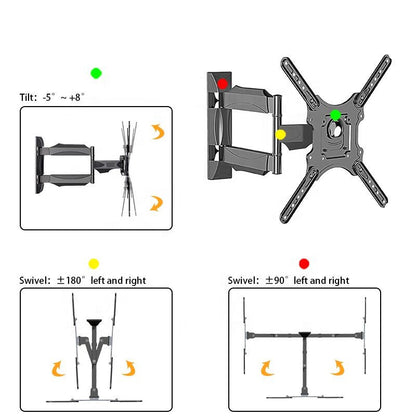 Tilt: -5° ~ +8°

Swivel: ±180° left and right

Swivel: ±90° left and right