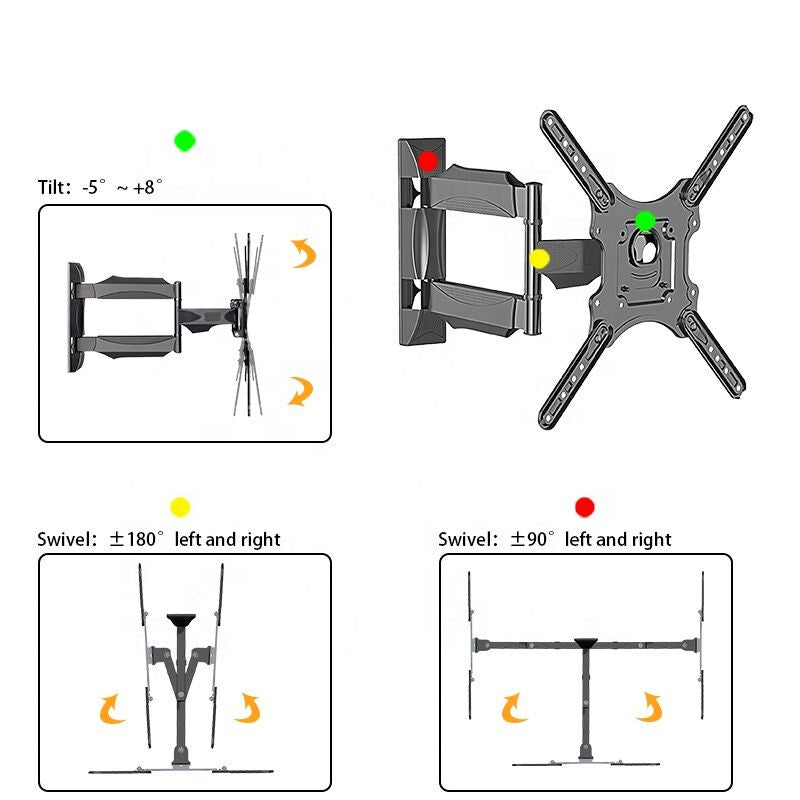 Tilt: -5° ~ +8°

Swivel: ±180° left and right

Swivel: ±90° left and right