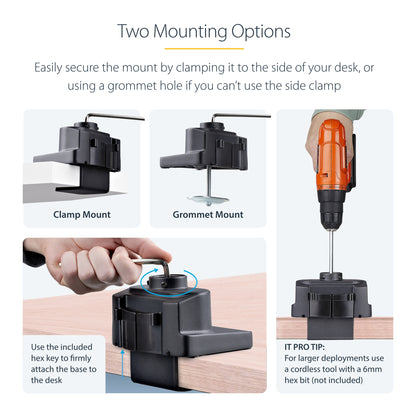 Two Mounting Options

Easily secure the mount by clamping it to the side of your desk, or using a grommet hole if you can't use the side clamp

Clamp Mount

Grommet Mount

Use the included hex key to firmly attach the base to the desk

IT PRO TIP:
For larger deployments use a cordless tool with a 6mm hex bit (not included)