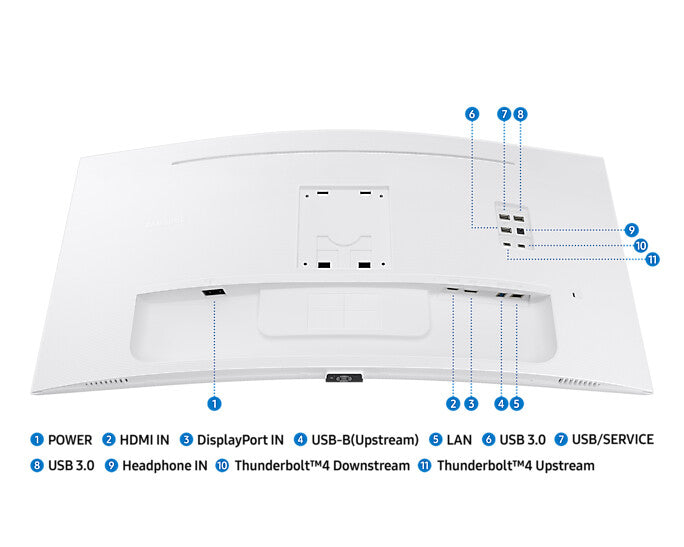 6 7 8

9
10
11

1 2 3 4 5

1 POWER 2 HDMI IN 3 DisplayPort IN 4 USB-B(Upstream) 5 LAN 6 USB 3.0 7 USB/SERVICE
8 USB 3.0 9 Headphone IN 10 Thunderbolt™4 Downstream 11 Thunderbolt™4 Upstream