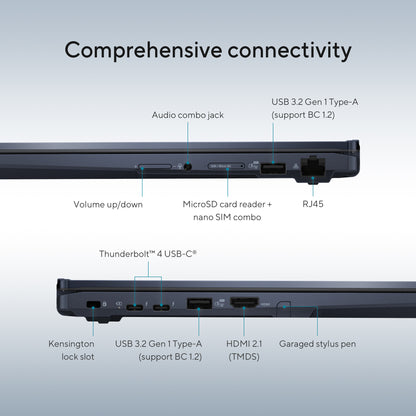 Comprehensive connectivity

Audio combo jack

USB 3.2 Gen 1 Type-A (support BC 1.2)

Volume up/down

MicroSD card reader + nano SIM combo

RJ45

Thunderbolt™ 4 USB-C®

Kensington lock slot

USB 3.2 Gen 1 Type-A (support BC 1.2)

HDMI 2.1 (TMDS)

Garaged stylus pen