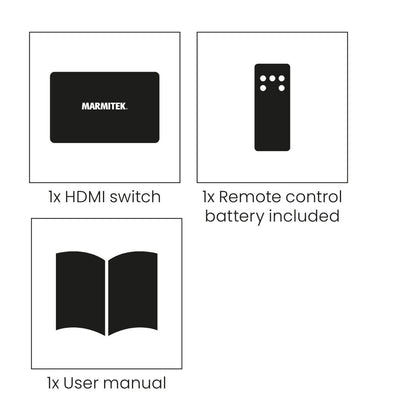 MARMITEK.

1x HDMI switch

1x Remote control battery included

1x User manual